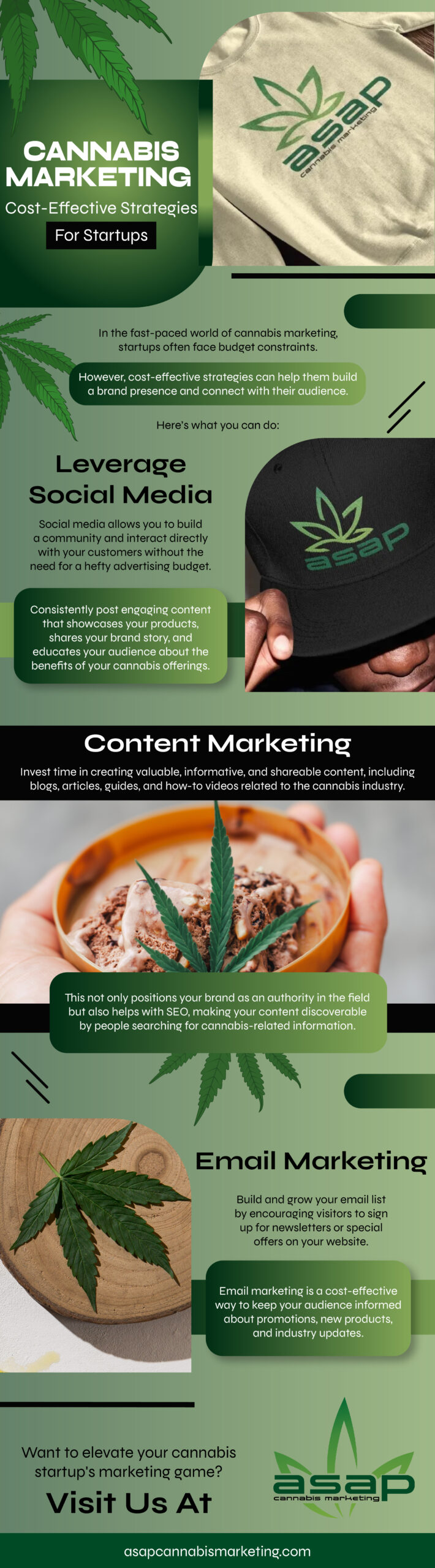 CANNABIS MARKETING
Cost-Effective Strategies
For Startups

asap
cannabis marketing

In the fast-paced world of cannabis marketing, startups often face budget constraints.

However, cost-effective strategies can help them build a brand presence and connect with their audience.

Here's what you can do:

Leverage Social Media

Social media allows you to build a community and interact directly with your customers without the need for a hefty advertising budget.

Consistently post engaging content that showcases your products, shares your brand story, and educates your audience about the benefits of your cannabis offerings.

asap

Content Marketing

Invest time in creating valuable, informative, and shareable content, including blogs, articles, guides, and how-to videos related to the cannabis industry.

This not only positions your brand as an authority in the field but also helps with SEO, making your content discoverable by people searching for cannabis-related information.

Email Marketing

Build and grow your email list by encouraging visitors to sign up for newsletters or special offers on your website.

Email marketing is a cost-effective way to keep your audience informed about promotions, new products, and industry updates.

Want to elevate your cannabis startup's marketing game?

Visit Us At

asap
cannabis marketing

asapcannabismarketing.com